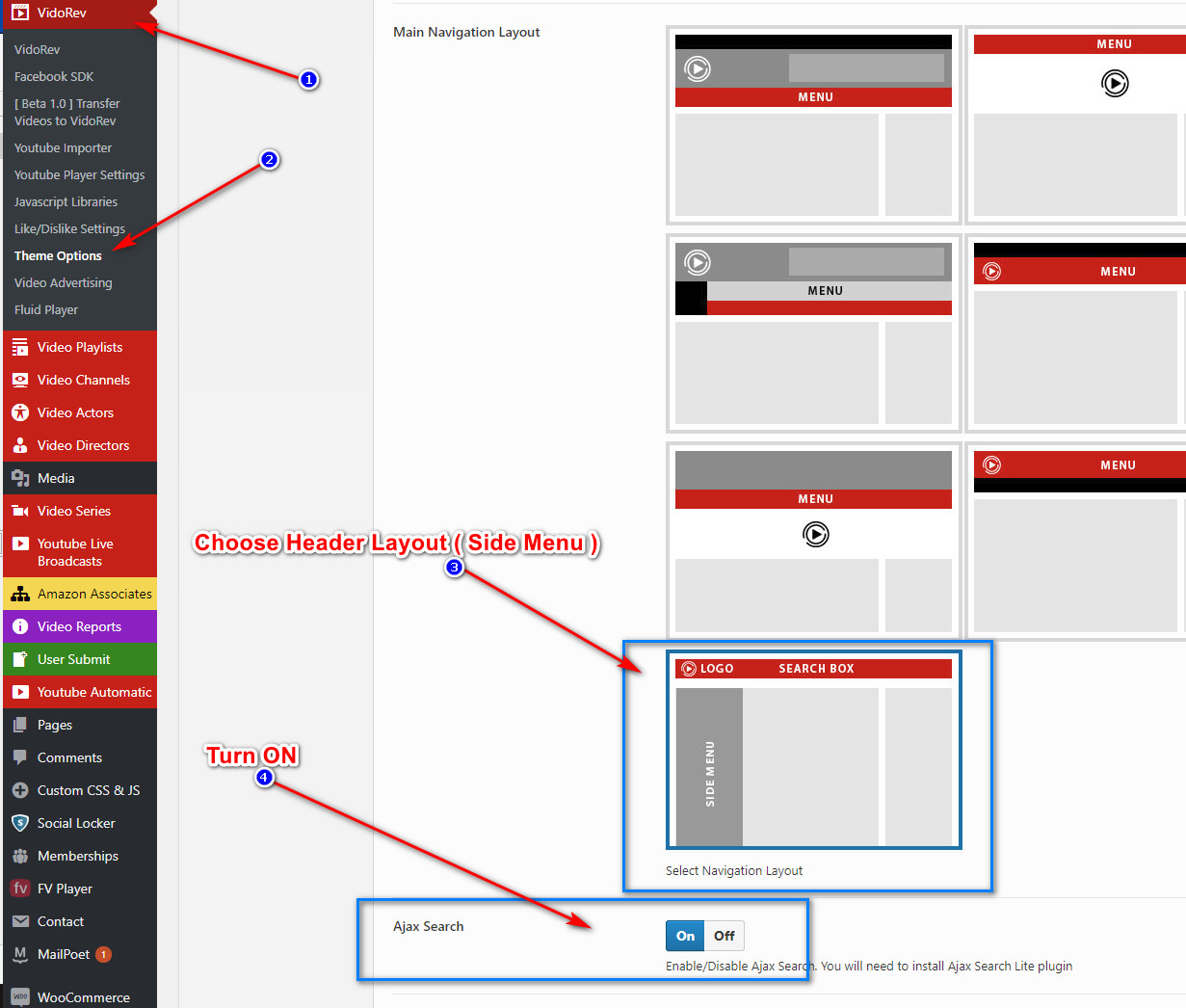 VidoRev

VidoRev
Facebook SDK
[ Beta 1.0 ] Transfer Videos to VidoRev
Youtube Importer
Youtube Player Settings
Javascript Libraries
Like/Dislike Settings
Theme Options
Video Advertising
Fluid Player

Video Playlists
Video Channels
Video Actors
Video Directors
Media
Video Series
Youtube Live Broadcasts
Amazon Associates
Video Reports
User Submit
Youtube Automatic
Pages
Comments
Custom CSS & JS
Social Locker
Memberships
FV Player
Contact
MailPoet 1
WooCommerce

1
2

Main Navigation Layout

MENU
MENU
MENU
MENU
MENU
MENU

Choose Header Layout ( Side Menu )
3

LOGO SEARCH BOX
SIDE MENU

Select Navigation Layout

Turn ON
4

Ajax Search
On Off
Enable/Disable Ajax Search. You will need to install Ajax Search Lite plugin